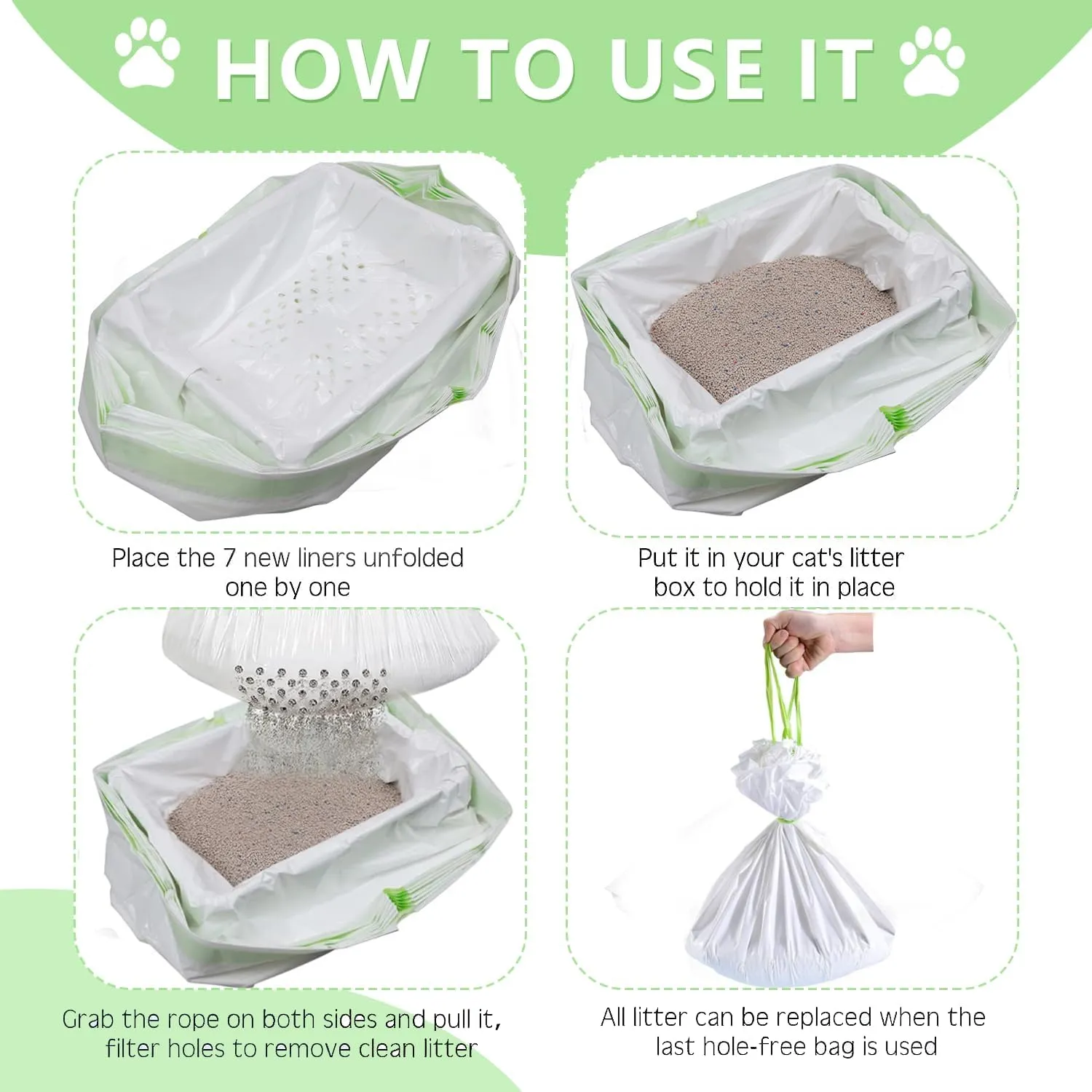 HOW TO USE IT

Place the 7 new liners unfolded one by one

Put it in your cat's litter box to hold it in place

Grab the rope on both sides and pull it, filter holes to remove clean litter

All litter can be replaced when the last hole-free bag is used