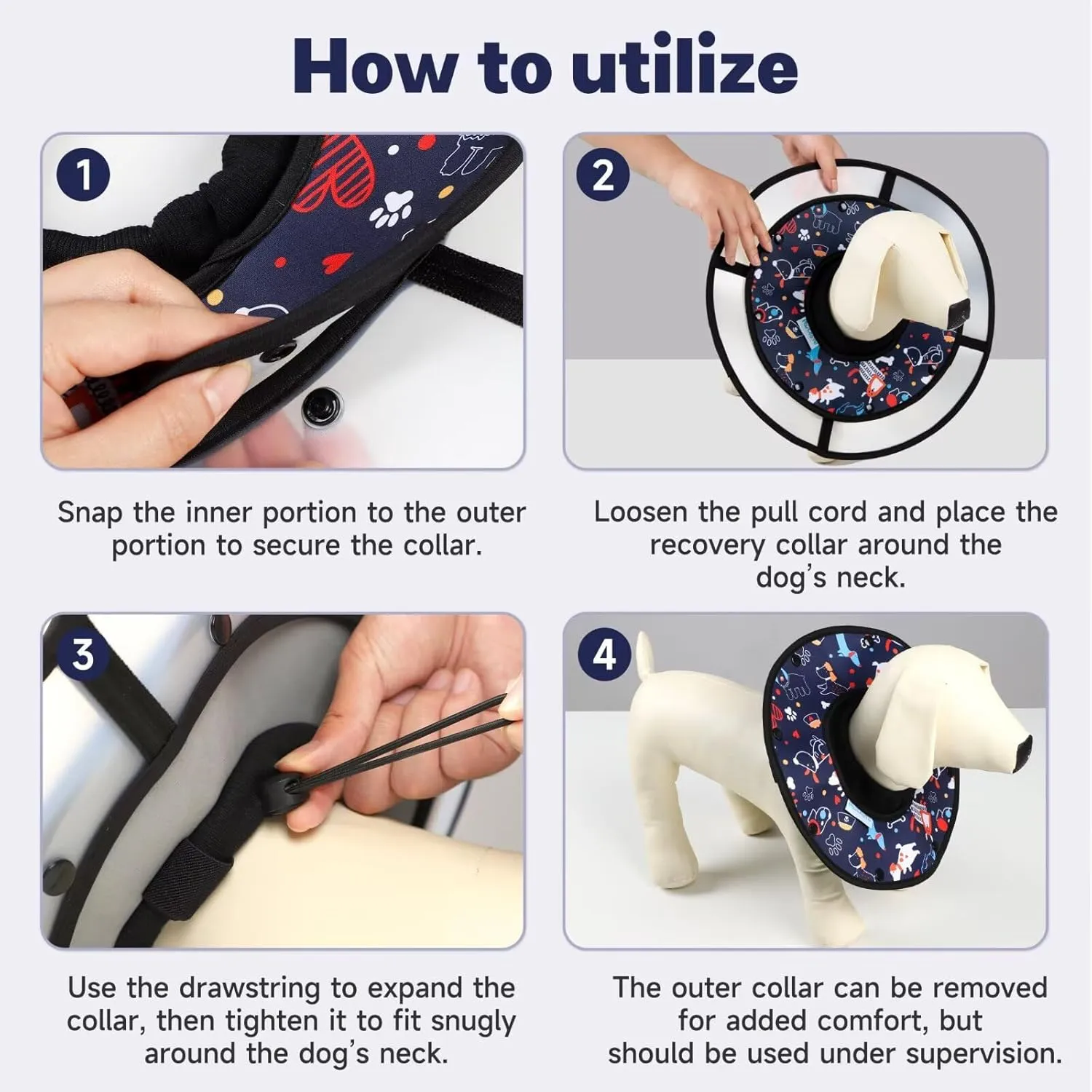 How to utilize

1

Snap the inner portion to the outer portion to secure the collar.

2

Loosen the pull cord and place the recovery collar around the dog's neck.

3

Use the drawstring to expand the collar, then tighten it to fit snugly around the dog's neck.

4

The outer collar can be removed for added comfort, but should be used under supervision.