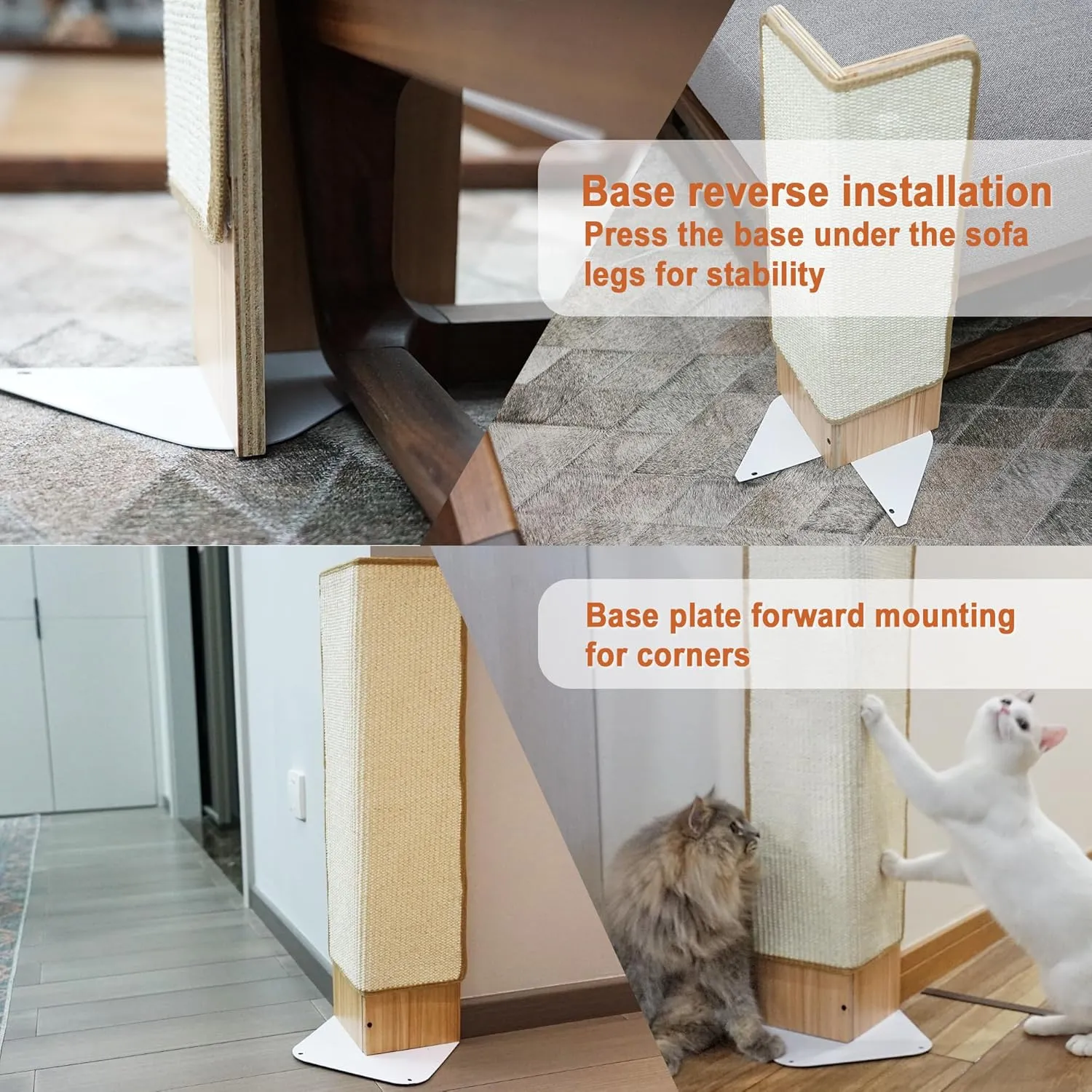 Base reverse installation
Press the base under the sofa legs for stability

Base plate forward mounting for corners